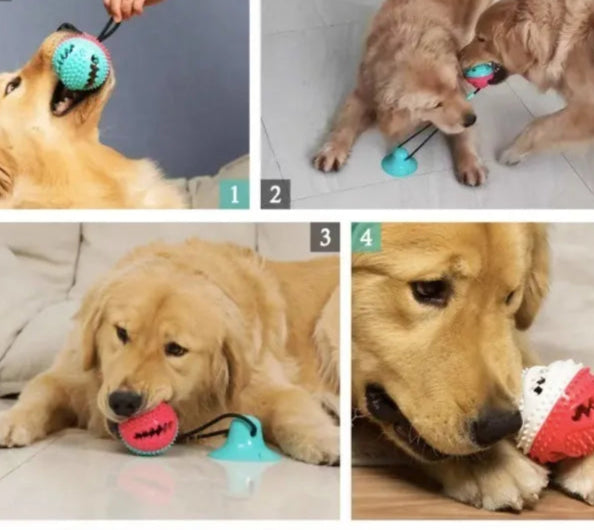 1
2
3
4